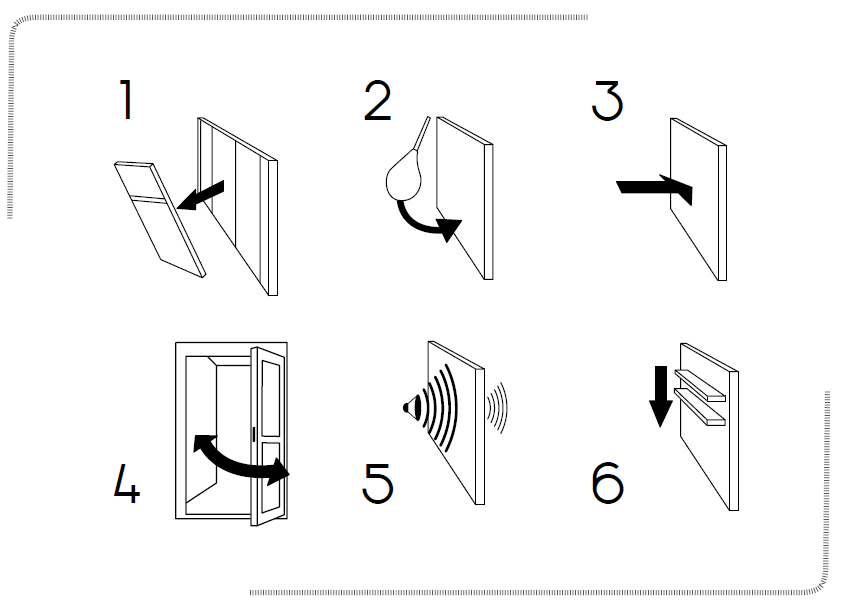 1

2

3

4

5

6