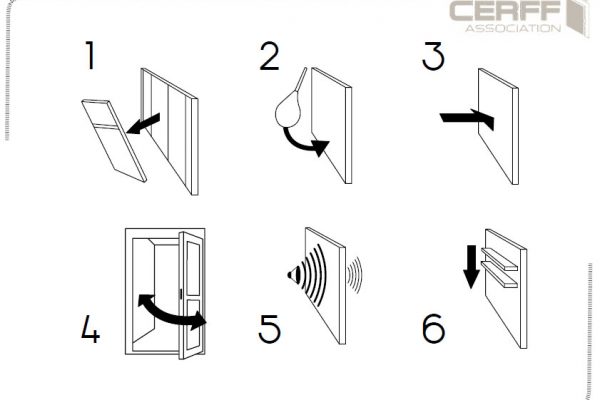 CERFF
ASSOCIATION

1

2

3

4

5

6